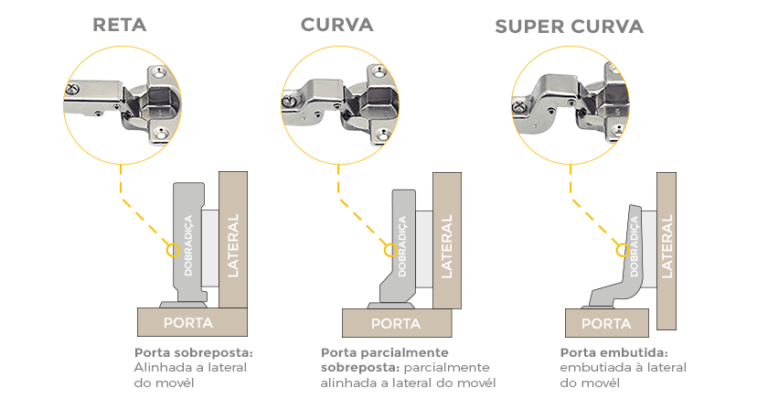 RETA

DOBRADIÇA

LATERAL

PORTA

Porta sobreposta: Alinhada a lateral do movél

CURVA

DOBRADIÇA

LATERAL

PORTA

Porta parcialmente sobreposta: parcialmente alinhada a lateral do movél

SUPER CURVA

DOBRADIÇA

LATERAL

PORTA

Porta embutida: embutiada à lateral do movél