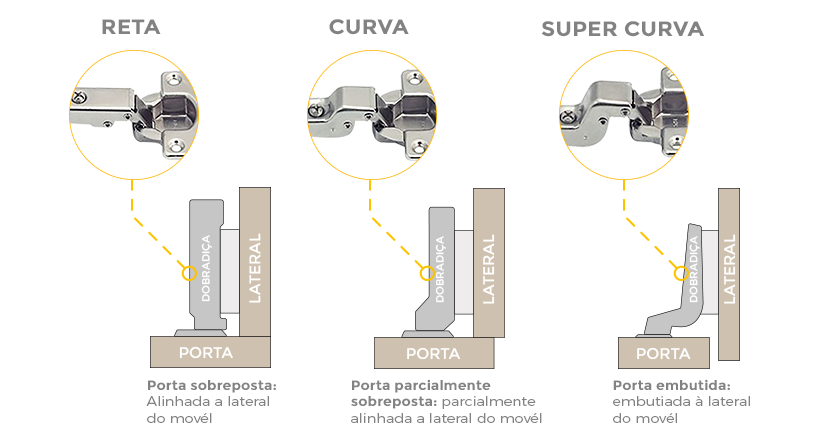 RETA

DOBRADIÇA
LATERAL
PORTA

Porta sobreposta: Alinhada a lateral do movél

CURVA

DOBRADIÇA
LATERAL
PORTA

Porta parcialmente sobreposta: parcialmente alinhada a lateral do movél

SUPER CURVA

DOBRADIÇA
LATERAL
PORTA

Porta embutida: embutiada à lateral do movél