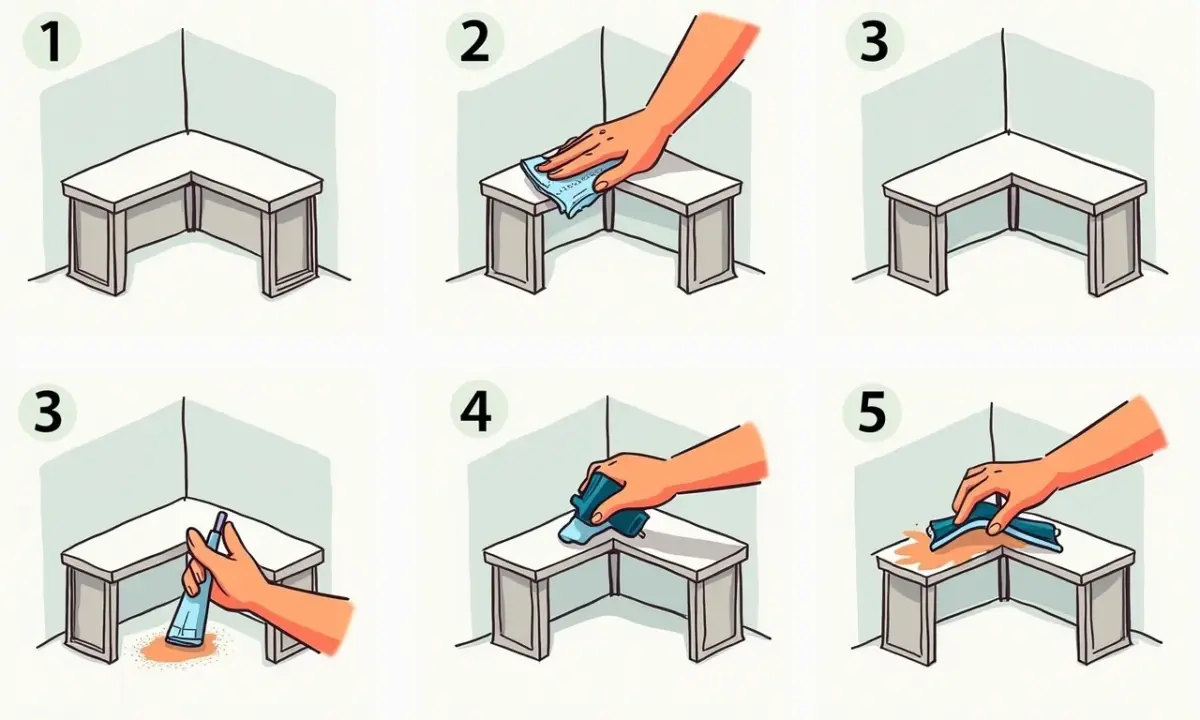 1

2

3

3

4

5